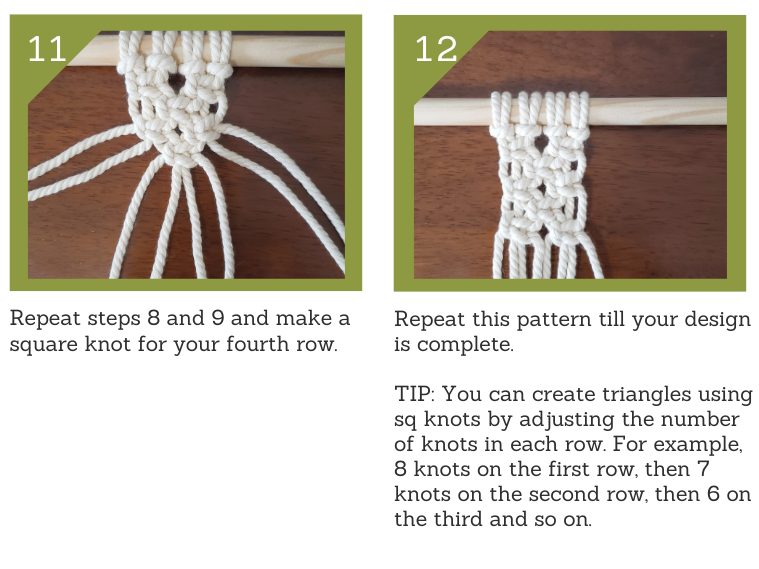 11

Repeat steps 8 and 9 and make a square knot for your fourth row.

12

Repeat this pattern till your design is complete.

TIP: You can create triangles using sq knots by adjusting the number of knots in each row. For example, 8 knots on the first row, then 7 knots on the second row, then 6 on the third and so on.