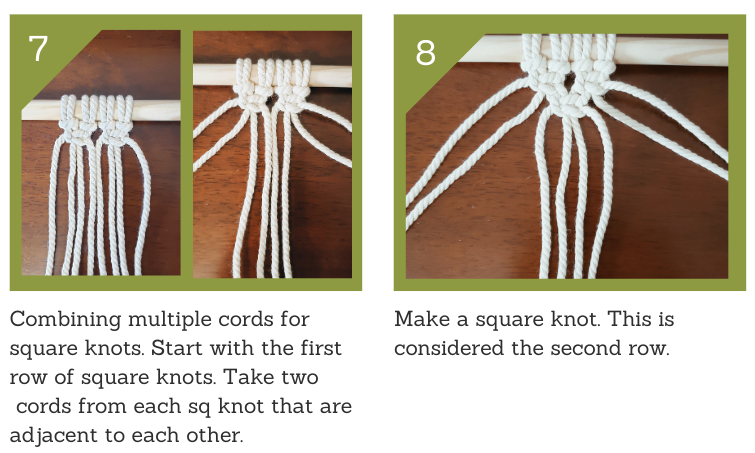 7

Combining multiple cords for square knots. Start with the first row of square knots. Take two cords from each sq knot that are adjacent to each other.

8

Make a square knot. This is considered the second row.