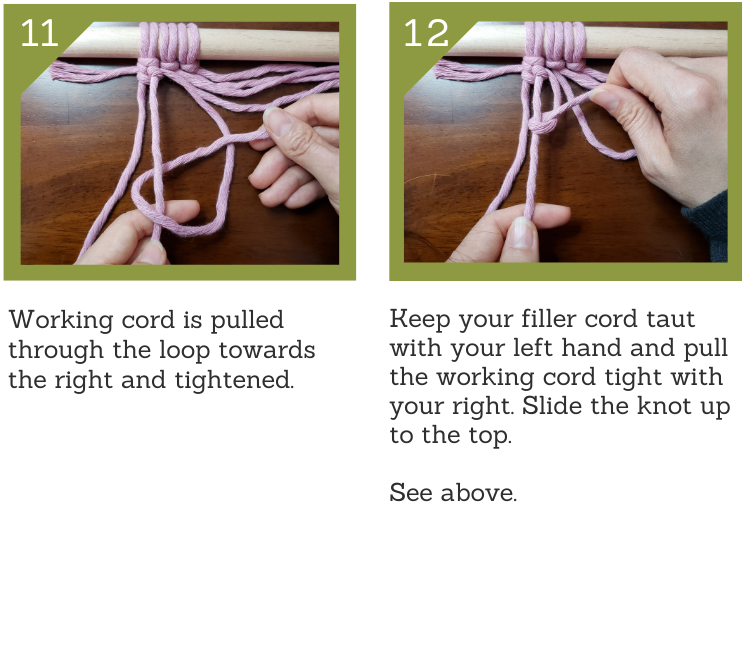 11

Working cord is pulled through the loop towards the right and tightened.

12

Keep your filler cord taut with your left hand and pull the working cord tight with your right. Slide the knot up to the top.

See above.