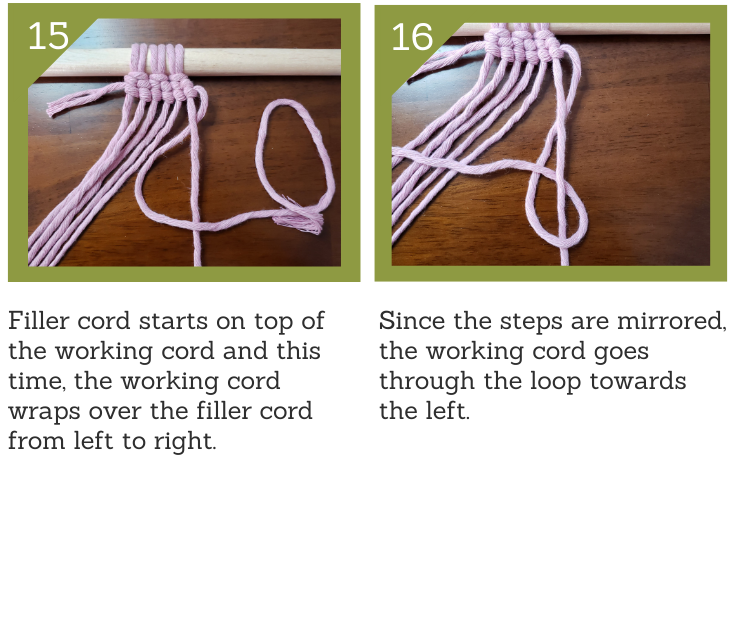 15

Filler cord starts on top of the working cord and this time, the working cord wraps over the filler cord from left to right.

16

Since the steps are mirrored, the working cord goes through the loop towards the left.