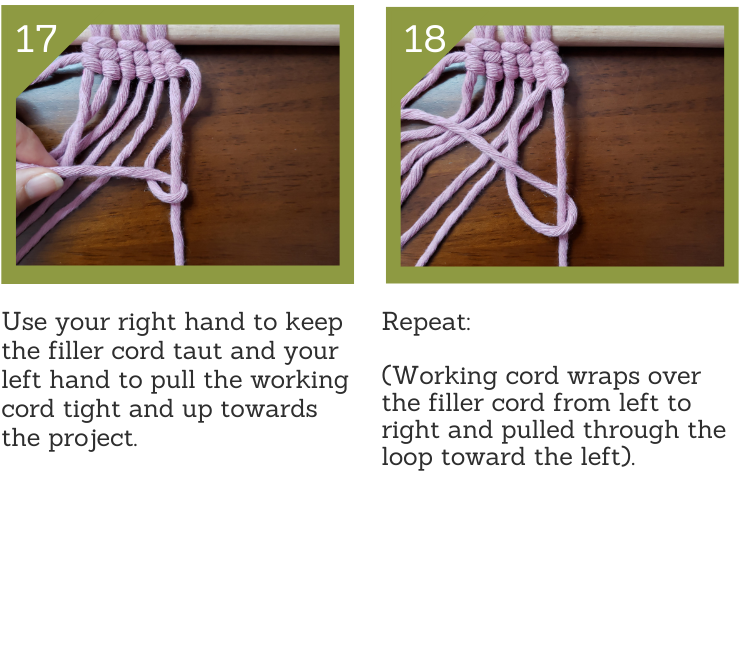 17

Use your right hand to keep the filler cord taut and your left hand to pull the working cord tight and up towards the project.

18

Repeat:

(Working cord wraps over the filler cord from left to right and pulled through the loop toward the left).