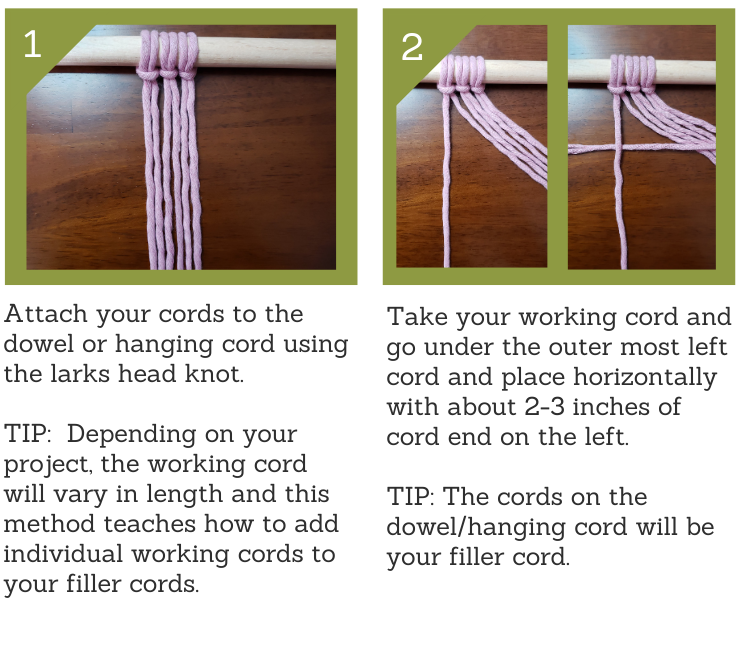 1

Attach your cords to the dowel or hanging cord using the larks head knot.

TIP:  Depending on your project, the working cord will vary in length and this method teaches how to add individual working cords to your filler cords.

2

Take your working cord and go under the outer most left cord and place horizontally with about 2-3 inches of cord end on the left.

TIP: The cords on the dowel/hanging cord will be your filler cord.