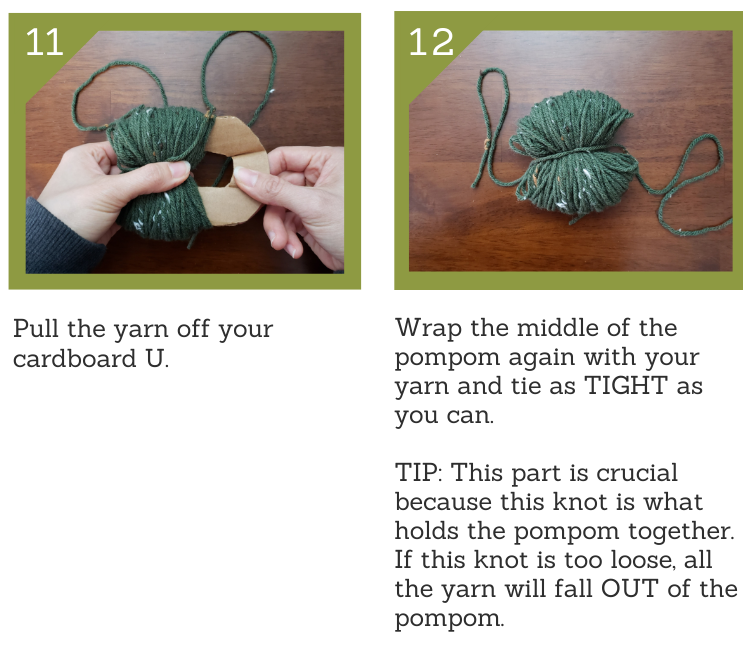 11

Pull the yarn off your cardboard U.

12

Wrap the middle of the pompom again with your yarn and tie as TIGHT as you can.

TIP: This part is crucial because this knot is what holds the pompom together. If this knot is too loose, all the yarn will fall OUT of the pompom.