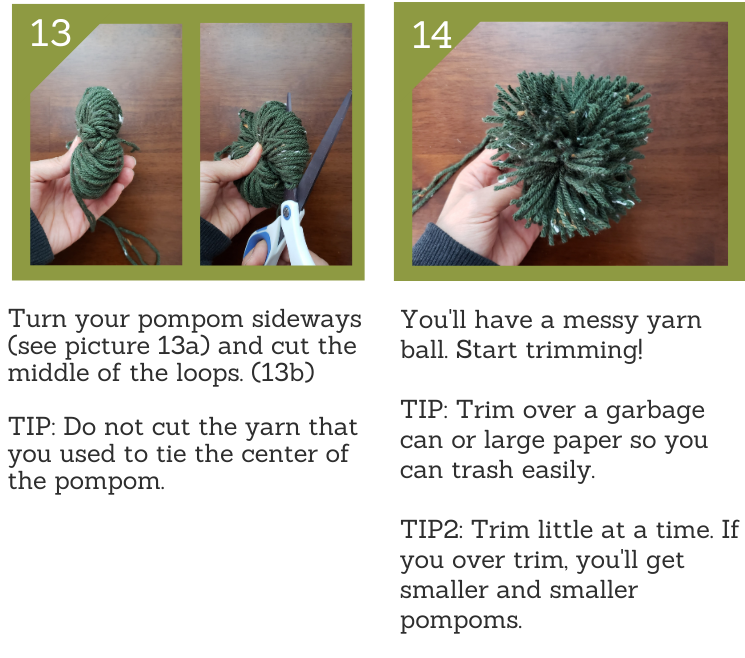 13

Turn your pompom sideways (see picture 13a) and cut the middle of the loops. (13b)

TIP: Do not cut the yarn that you used to tie the center of the pompom.

14

You'll have a messy yarn ball. Start trimming!

TIP: Trim over a garbage can or large paper so you can trash easily.

TIP2: Trim little at a time. If you over trim, you'll get smaller and smaller pompoms.