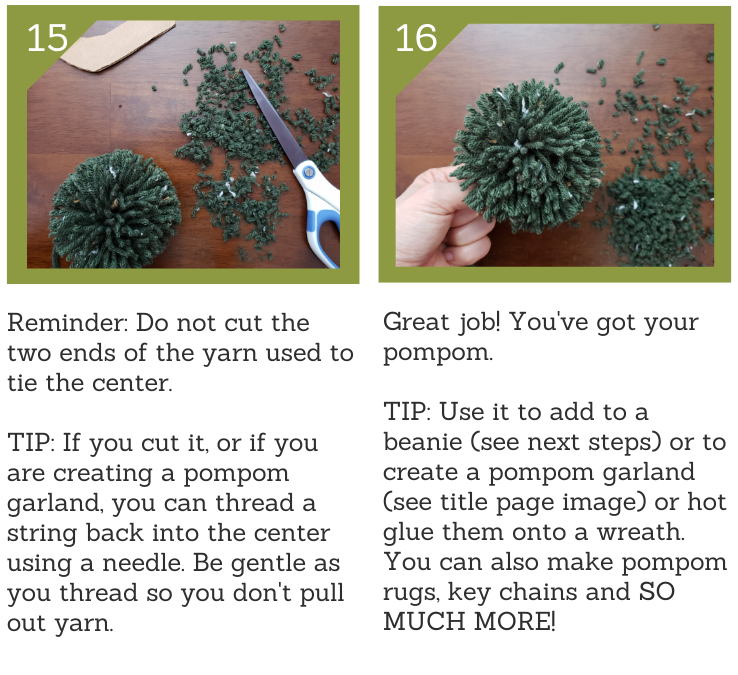 15

Reminder: Do not cut the two ends of the yarn used to tie the center.

TIP: If you cut it, or if you are creating a pompom garland, you can thread a string back into the center using a needle. Be gentle as you thread so you don't pull out yarn.

16

Great job! You've got your pompom.

TIP: Use it to add to a beanie (see next steps) or to create a pompom garland (see title page image) or hot glue them onto a wreath. You can also make pompom rugs, key chains and SO MUCH MORE!