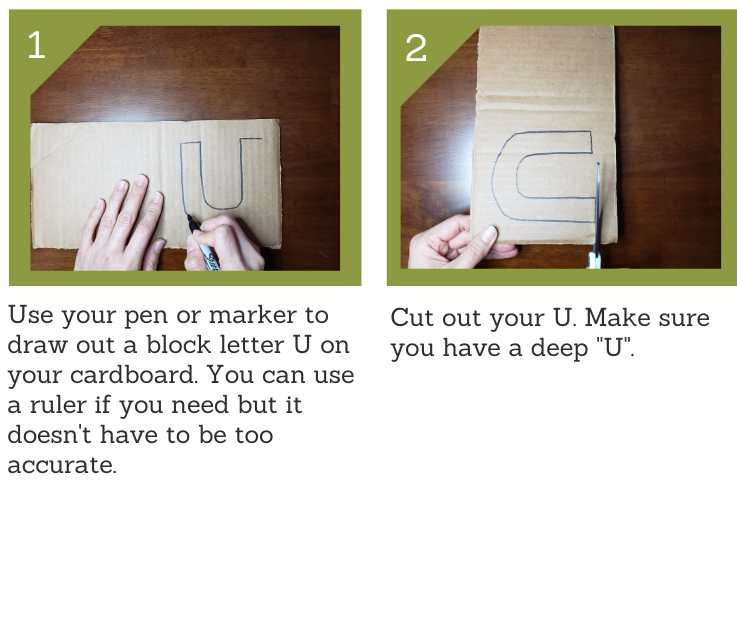 1

Use your pen or marker to draw out a block letter U on your cardboard. You can use a ruler if you need but it doesn't have to be too accurate.

2

Cut out your U. Make sure you have a deep "U".