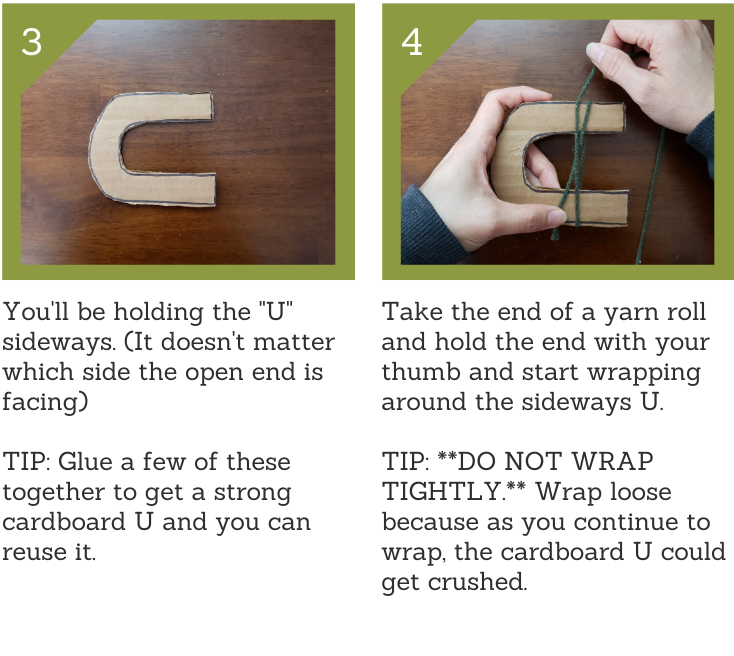 3

You'll be holding the "U" sideways. (It doesn't matter which side the open end is facing)

TIP: Glue a few of these together to get a strong cardboard U and you can reuse it.

4

Take the end of a yarn roll and hold the end with your thumb and start wrapping around the sideways U.

TIP: **DO NOT WRAP TIGHTLY.** Wrap loose because as you continue to wrap, the cardboard U could get crushed.