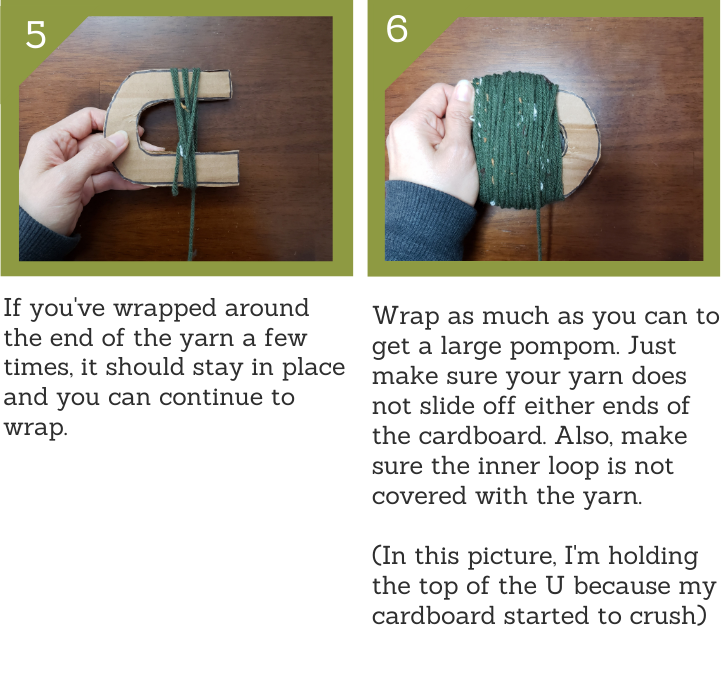 5

If you've wrapped around the end of the yarn a few times, it should stay in place and you can continue to wrap.

6

Wrap as much as you can to get a large pompom. Just make sure your yarn does not slide off either ends of the cardboard. Also, make sure the inner loop is not covered with the yarn.

(In this picture, I'm holding the top of the U because my cardboard started to crush)