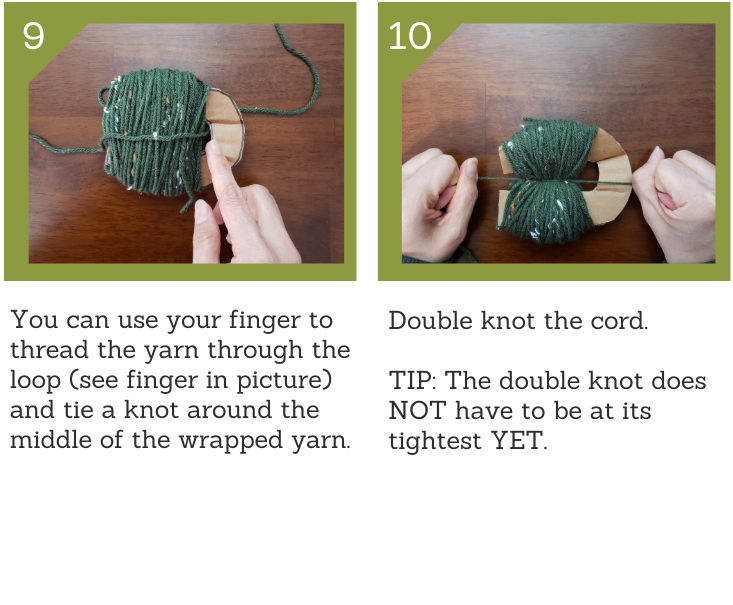 9

You can use your finger to thread the yarn through the loop (see finger in picture) and tie a knot around the middle of the wrapped yarn.

10

Double knot the cord.

TIP: The double knot does NOT have to be at its tightest YET.