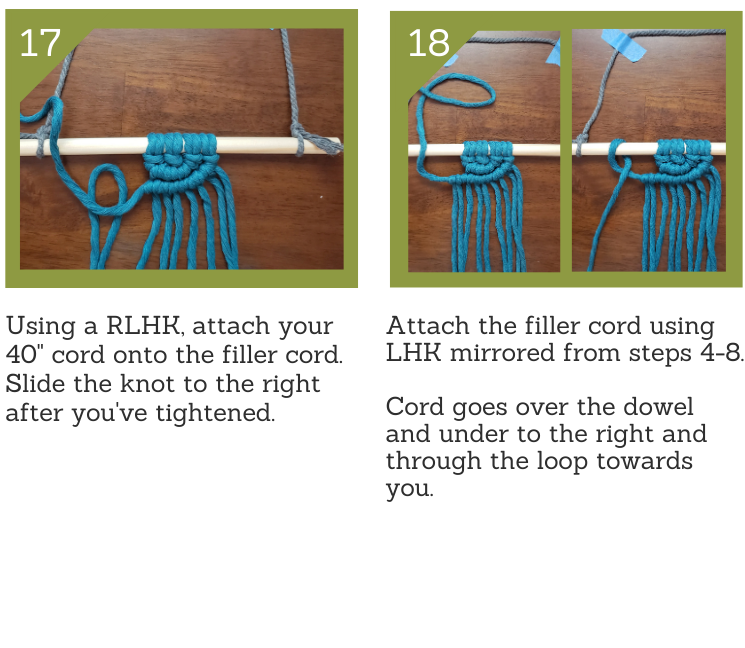 17

Using a RLHK, attach your 40" cord onto the filler cord. Slide the knot to the right after you've tightened.

18

Attach the filler cord using LHK mirrored from steps 4-8.

Cord goes over the dowel and under to the right and through the loop towards you.