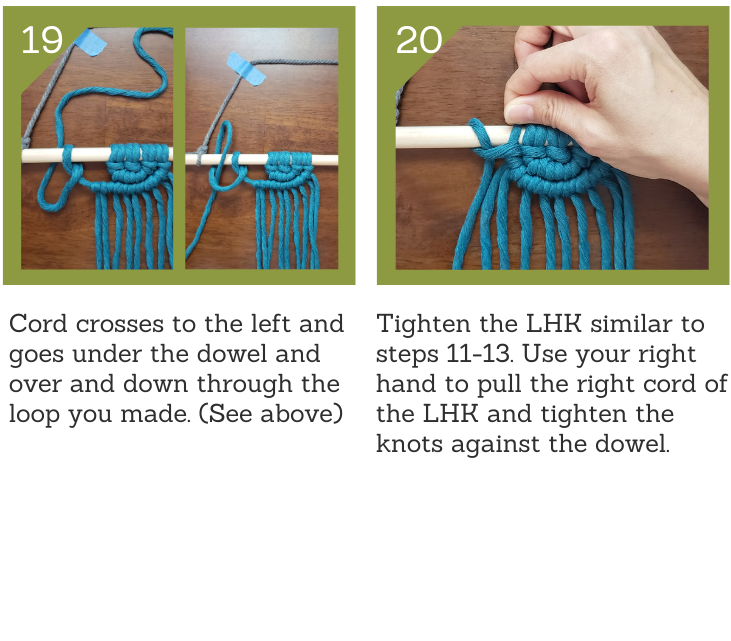 19

Cord crosses to the left and goes under the dowel and over and down through the loop you made. (See above)

20

Tighten the LHK similar to steps 11-13. Use your right hand to pull the right cord of the LHK and tighten the knots against the dowel.