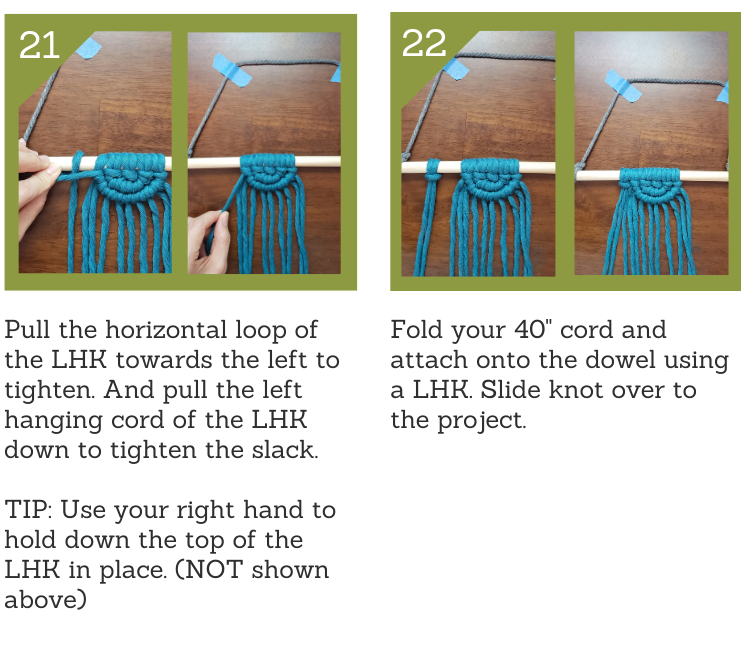 21

Pull the horizontal loop of the LHK towards the left to tighten. And pull the left hanging cord of the LHK down to tighten the slack.

TIP: Use your right hand to hold down the top of the LHK in place. (NOT shown above)

22

Fold your 40" cord and attach onto the dowel using a LHK. Slide knot over to the project.