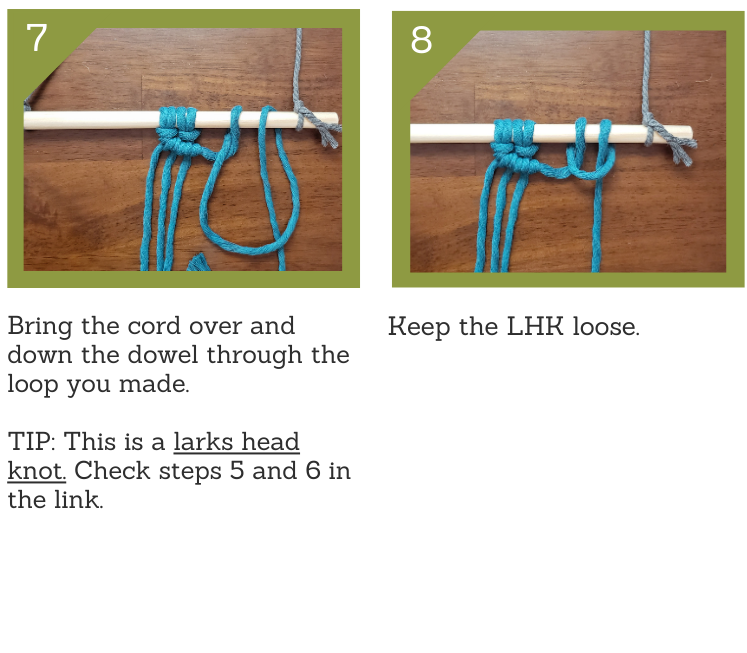 7

Bring the cord over and down the dowel through the loop you made.

TIP: This is a larks head knot. Check steps 5 and 6 in the link.

8

Keep the LHK loose.