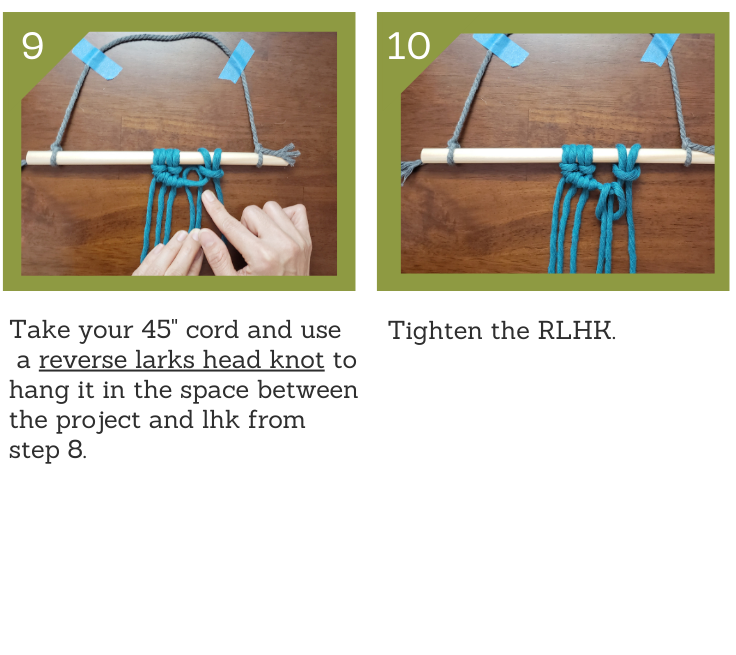 9

Take your 45" cord and use a reverse larks head knot to hang it in the space between the project and lhk from step 8.

10

Tighten the RLHK.