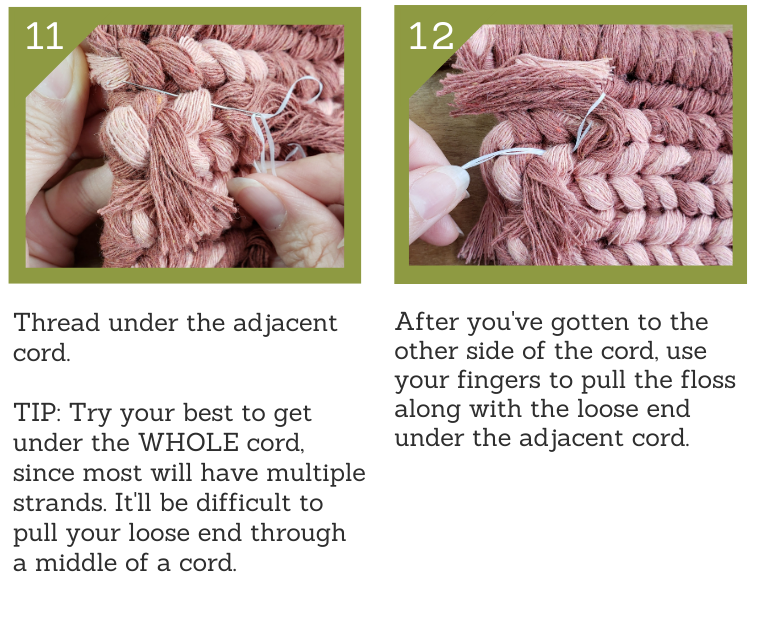 11

Thread under the adjacent cord.

TIP: Try your best to get under the WHOLE cord, since most will have multiple strands. It'll be difficult to pull your loose end through a middle of a cord.

12

After you've gotten to the other side of the cord, use your fingers to pull the floss along with the loose end under the adjacent cord.