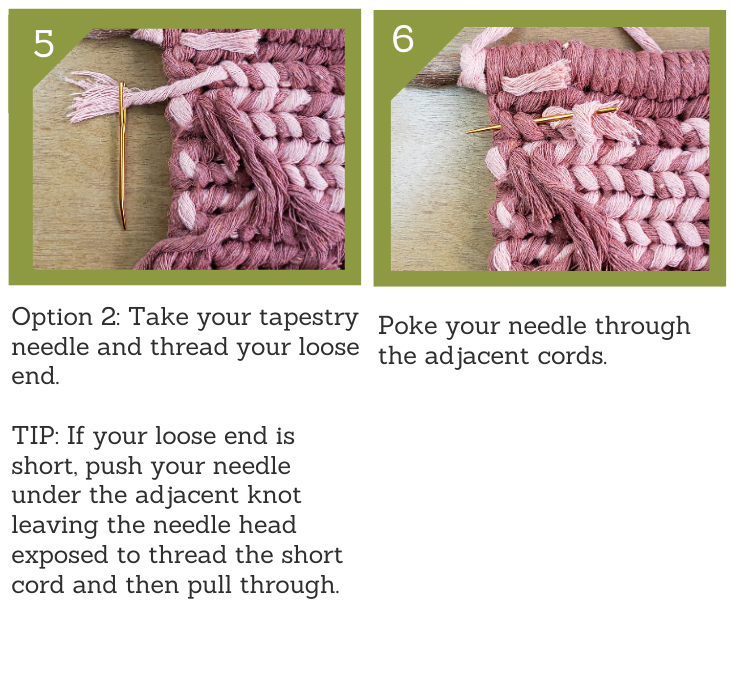 5

Option 2: Take your tapestry needle and thread your loose end.

TIP: If your loose end is short, push your needle under the adjacent knot leaving the needle head exposed to thread the short cord and then pull through.

6

Poke your needle through the adjacent cords.