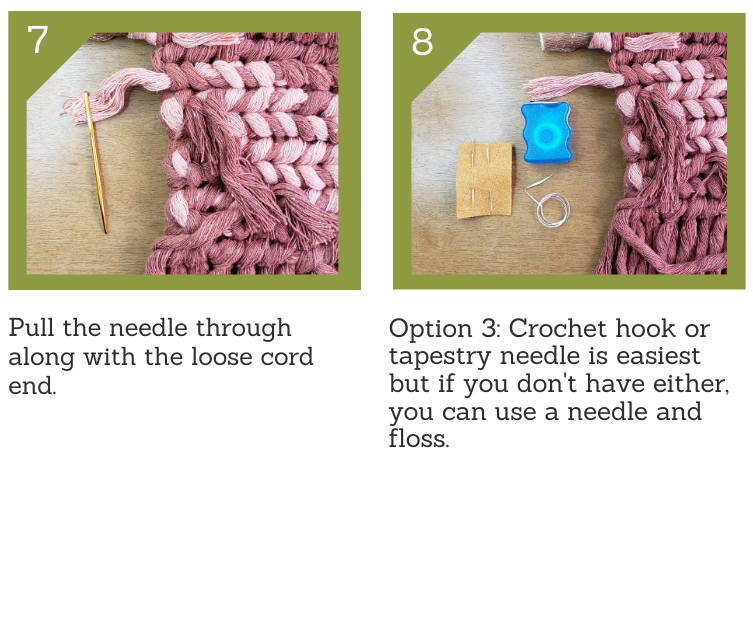 7

Pull the needle through along with the loose cord end.

8

Option 3: Crochet hook or tapestry needle is easiest but if you don't have either, you can use a needle and floss.