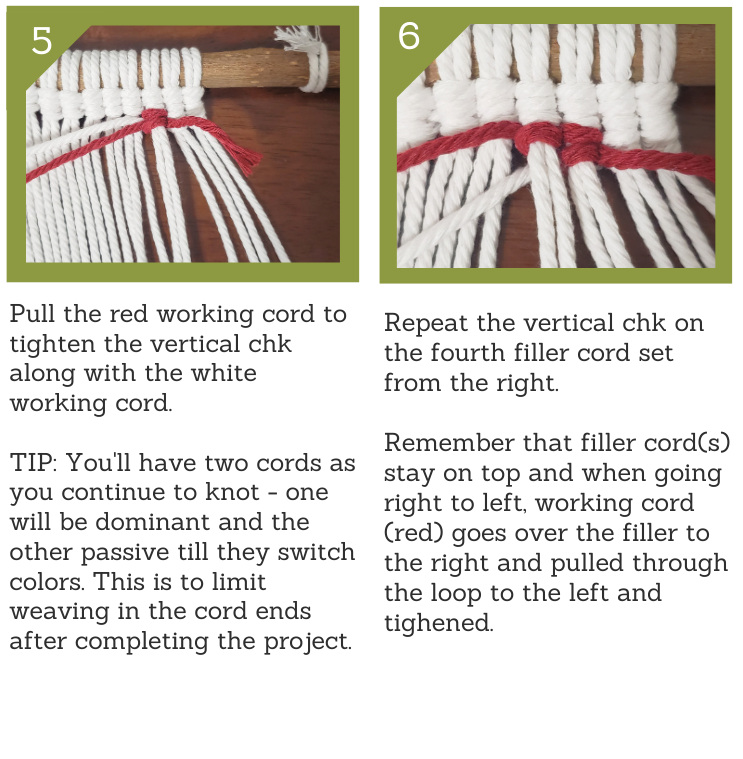 5

Pull the red working cord to tighten the vertical chk along with the white working cord.

TIP: You'll have two cords as you continue to knot - one will be dominant and the other passive till they switch colors. This is to limit weaving in the cord ends after completing the project.

6

Repeat the vertical chk on the fourth filler cord set from the right.

Remember that filler cord(s) stay on top and when going right to left, working cord (red) goes over the filler to the right and pulled through the loop to the left and tighened.