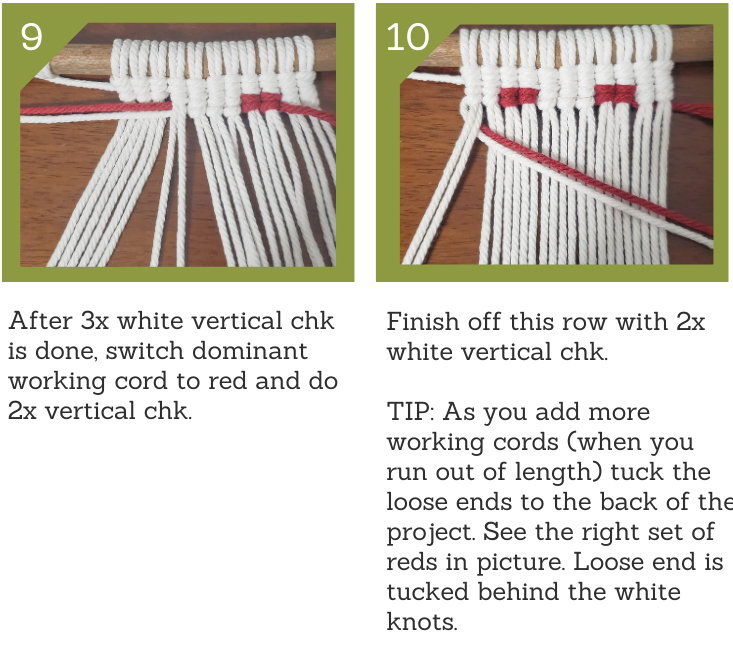 9

After 3x white vertical chk is done, switch dominant working cord to red and do 2x vertical chk.

10

Finish off this row with 2x white vertical chk.

TIP: As you add more working cords (when you run out of length) tuck the loose ends to the back of the project. See the right set of reds in picture. Loose end is tucked behind the white knots.