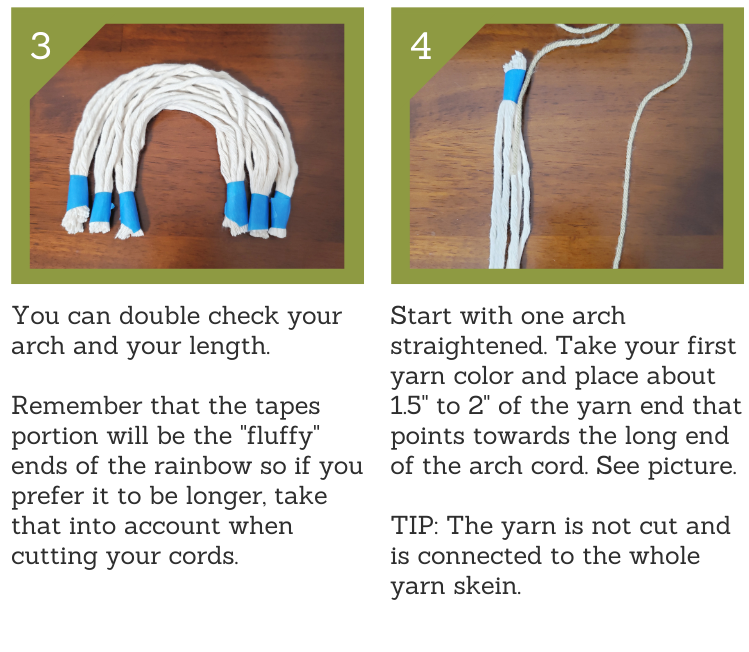 3

You can double check your arch and your length.

Remember that the tapes portion will be the "fluffy" ends of the rainbow so if you prefer it to be longer, take that into account when cutting your cords.

4

Start with one arch straightened. Take your first yarn color and place about 1.5" to 2" of the yarn end that points towards the long end of the arch cord. See picture.

TIP: The yarn is not cut and is connected to the whole yarn skein.