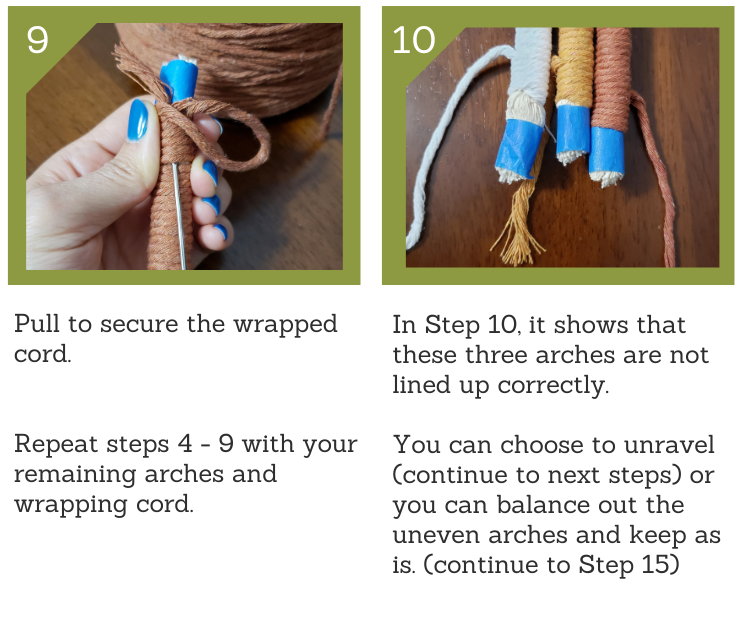 9

Pull to secure the wrapped cord.

Repeat steps 4 - 9 with your remaining arches and wrapping cord.

10

In Step 10, it shows that these three arches are not lined up correctly.

You can choose to unravel (continue to next steps) or you can balance out the uneven arches and keep as is. (continue to Step 15)