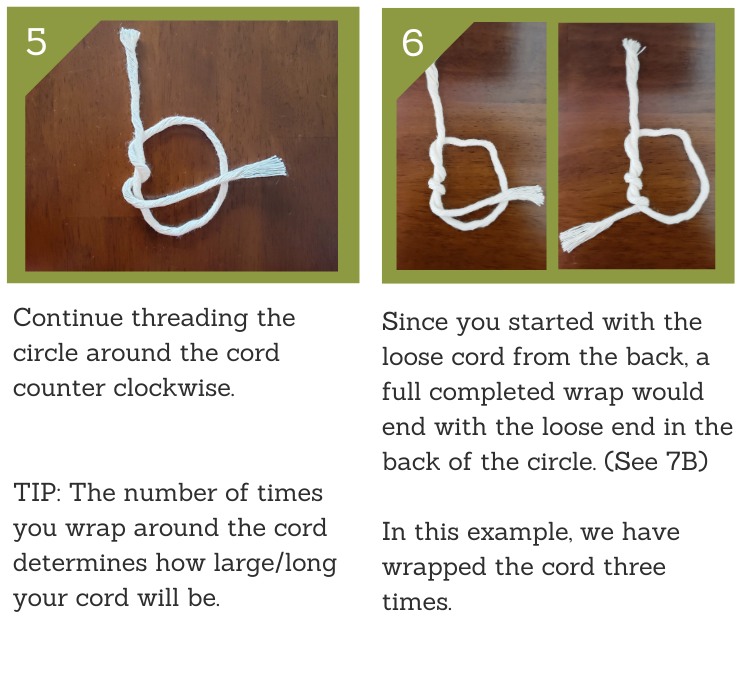 5

Continue threading the circle around the cord counter clockwise.

TIP: The number of times you wrap around the cord determines how large/long your cord will be.

6

Since you started with the loose cord from the back, a full completed wrap would end with the loose end in the back of the circle. (See 7B)

In this example, we have wrapped the cord three times.