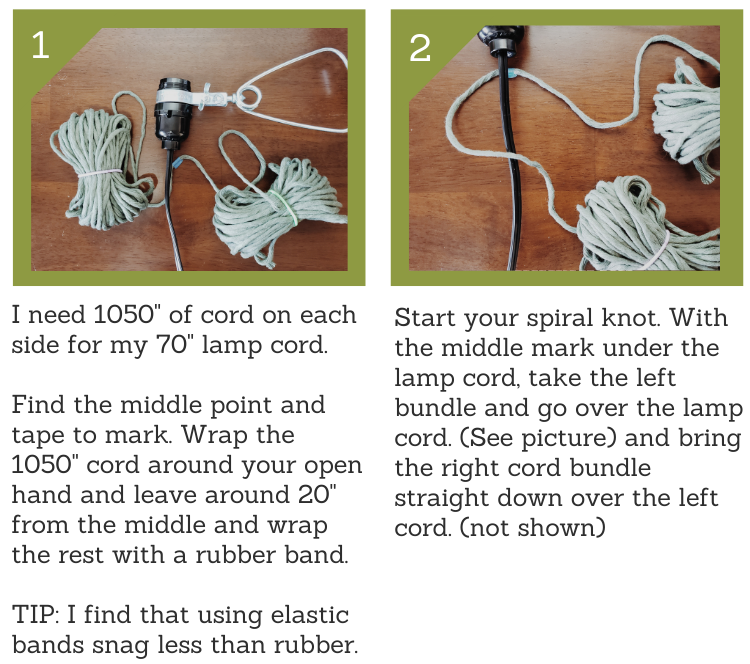 1

I need 1050" of cord on each side for my 70" lamp cord.

Find the middle point and tape to mark. Wrap the 1050" cord around your open hand and leave around 20" from the middle and wrap the rest with a rubber band.

TIP: I find that using elastic bands snag less than rubber.

2

Start your spiral knot. With the middle mark under the lamp cord, take the left bundle and go over the lamp cord. (See picture) and bring the right cord bundle straight down over the left cord. (not shown)