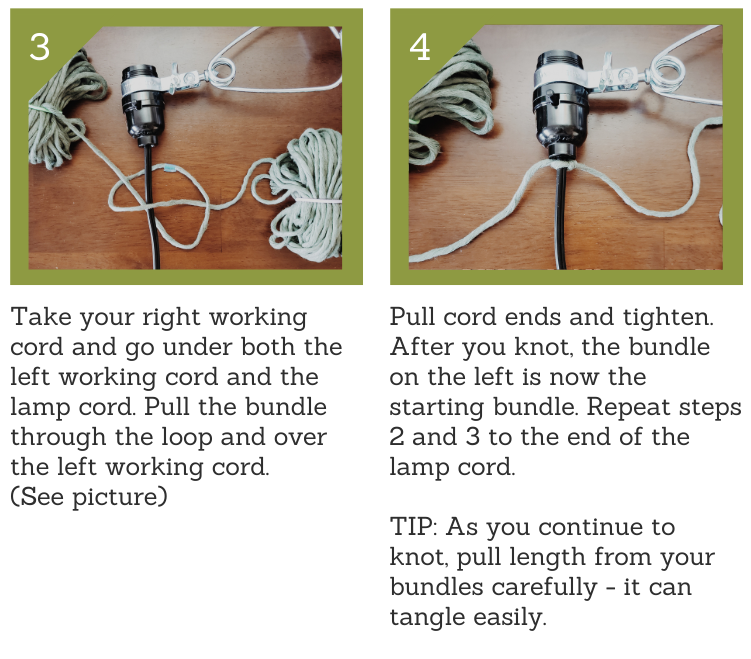 3

Take your right working cord and go under both the left working cord and the lamp cord. Pull the bundle through the loop and over the left working cord.
(See picture)

4

Pull cord ends and tighten. After you knot, the bundle on the left is now the starting bundle. Repeat steps 2 and 3 to the end of the lamp cord.

TIP: As you continue to knot, pull length from your bundles carefully - it can tangle easily.