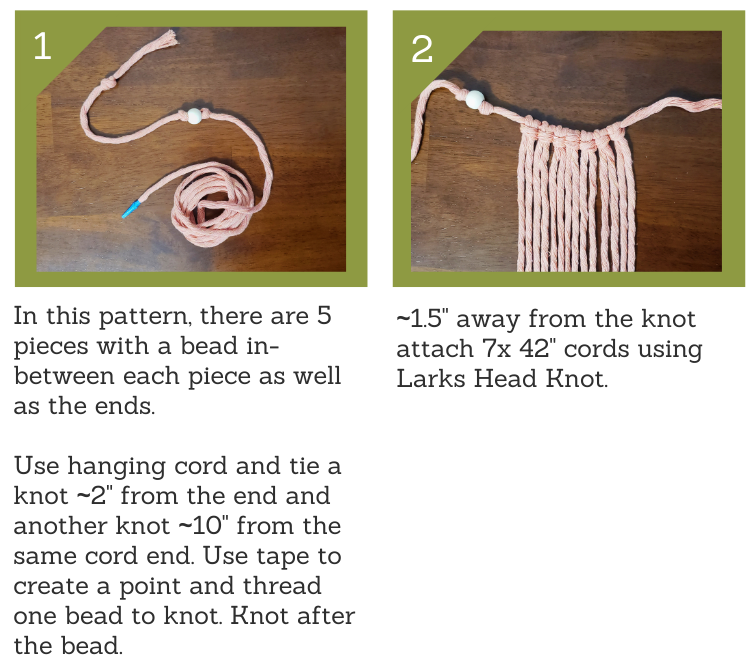 1

In this pattern, there are 5 pieces with a bead in-between each piece as well as the ends.

Use hanging cord and tie a knot ~2" from the end and another knot ~10" from the same cord end. Use tape to create a point and thread one bead to knot. Knot after the bead.

2

~1.5" away from the knot attach 7x 42" cords using Larks Head Knot.