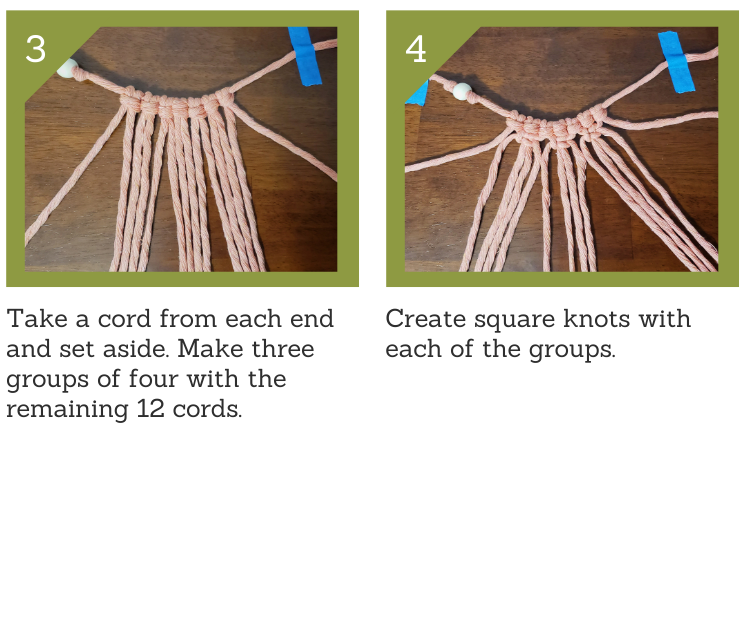 3

Take a cord from each end and set aside. Make three groups of four with the remaining 12 cords.

4

Create square knots with each of the groups.