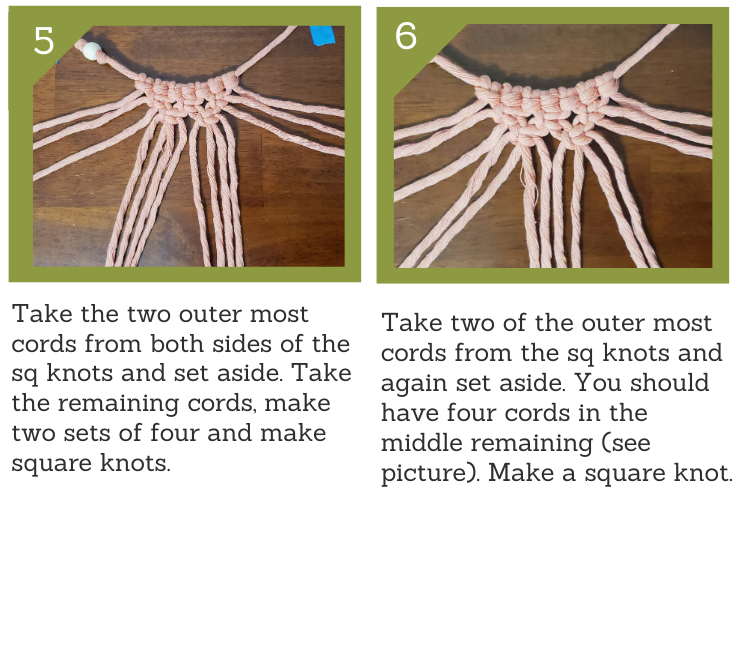 5

Take the two outer most cords from both sides of the sq knots and set aside. Take the remaining cords, make two sets of four and make square knots.

6

Take two of the outer most cords from the sq knots and again set aside. You should have four cords in the middle remaining (see picture). Make a square knot.