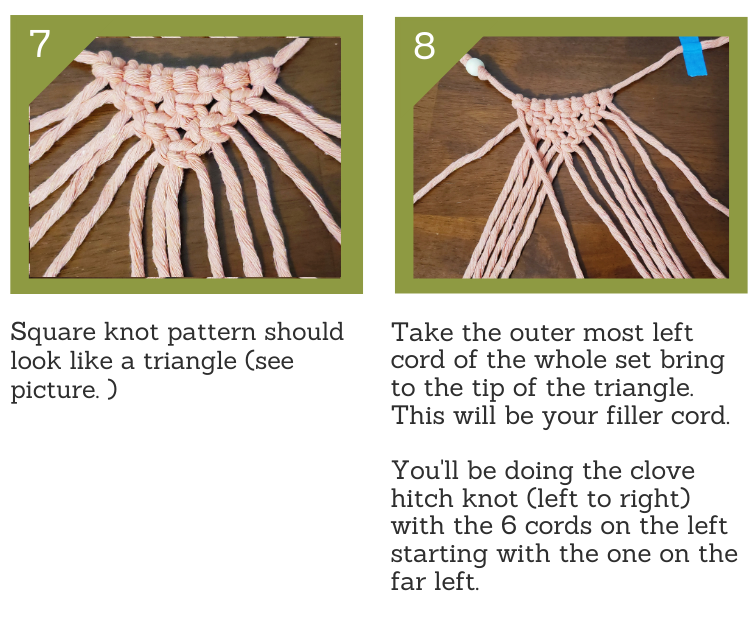 7

Square knot pattern should look like a triangle (see picture. )

8

Take the outer most left cord of the whole set bring to the tip of the triangle. This will be your filler cord.

You'll be doing the clove hitch knot (left to right) with the 6 cords on the left starting with the one on the far left.