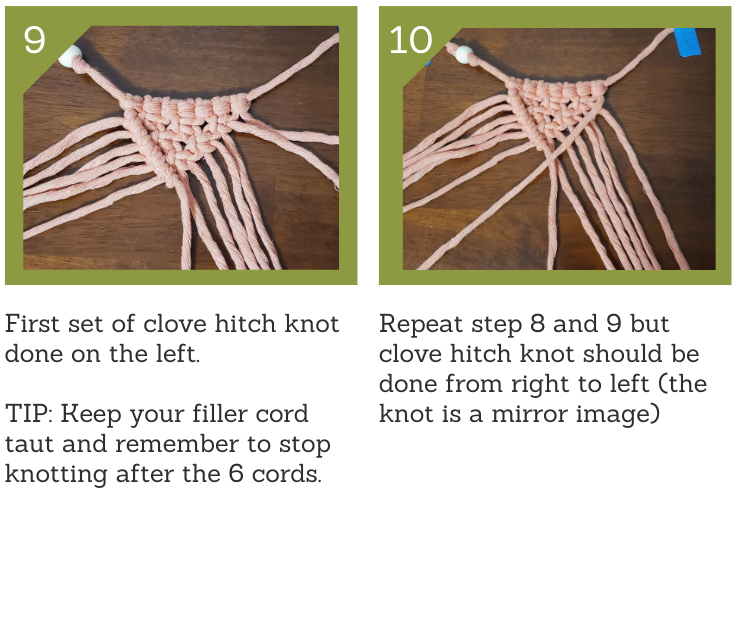 9

First set of clove hitch knot done on the left.

TIP: Keep your filler cord taut and remember to stop knotting after the 6 cords.

10

Repeat step 8 and 9 but clove hitch knot should be done from right to left (the knot is a mirror image)