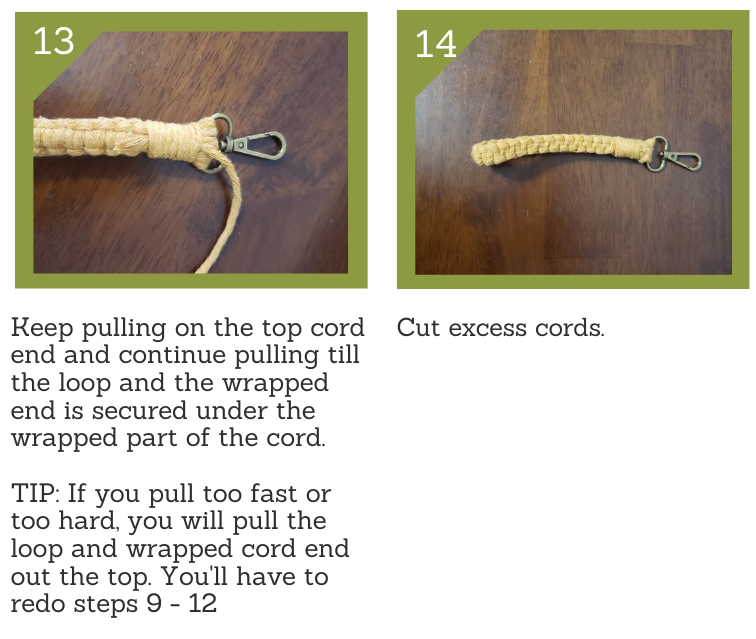 13

Keep pulling on the top cord end and continue pulling till the loop and the wrapped end is secured under the wrapped part of the cord.

TIP: If you pull too fast or too hard, you will pull the loop and wrapped cord end out the top. You'll have to redo steps 9 - 12

14

Cut excess cords.