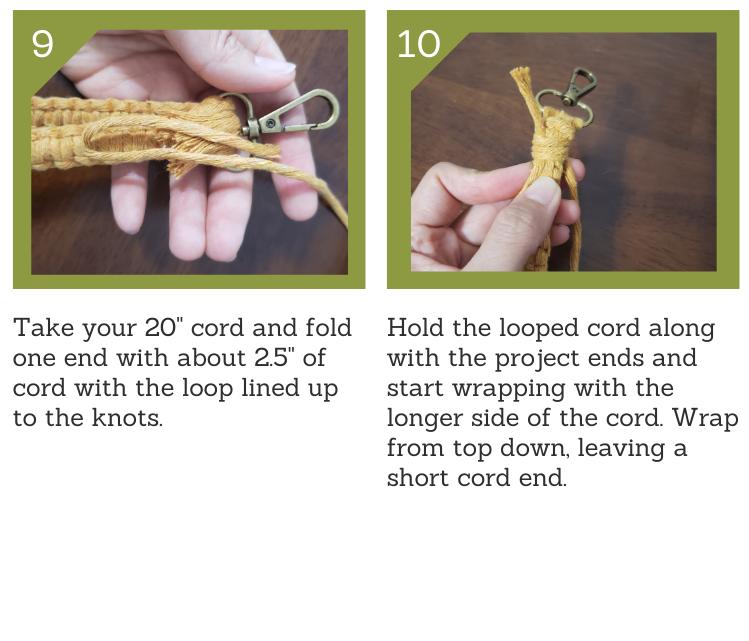 9

Take your 20" cord and fold one end with about 2.5" of cord with the loop lined up to the knots.

10

Hold the looped cord along with the project ends and start wrapping with the longer side of the cord. Wrap from top down, leaving a short cord end.